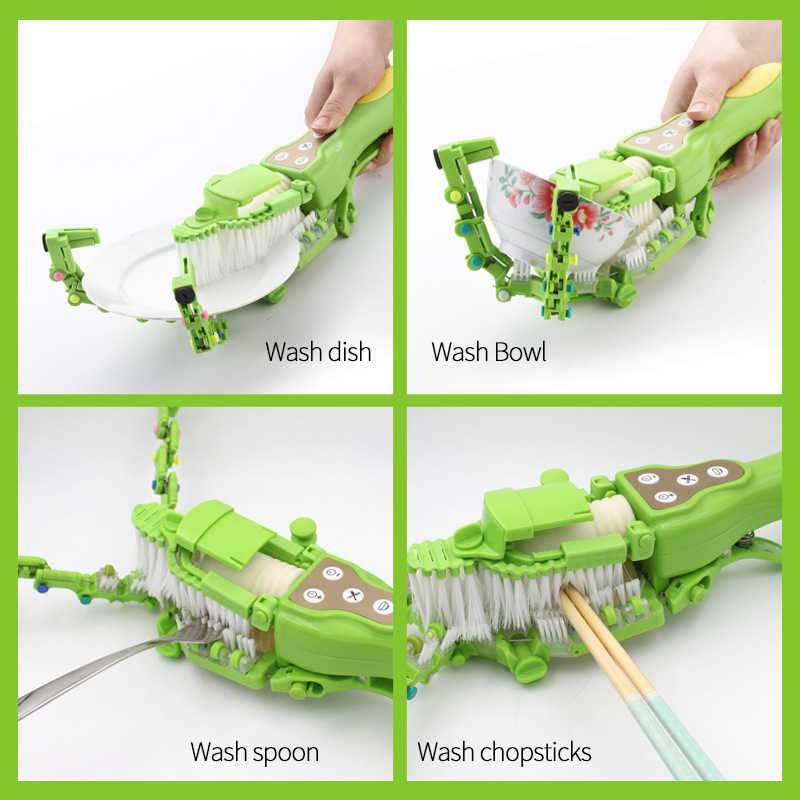 Wash dish

Wash Bowl

Wash spoon

Wash chopsticks