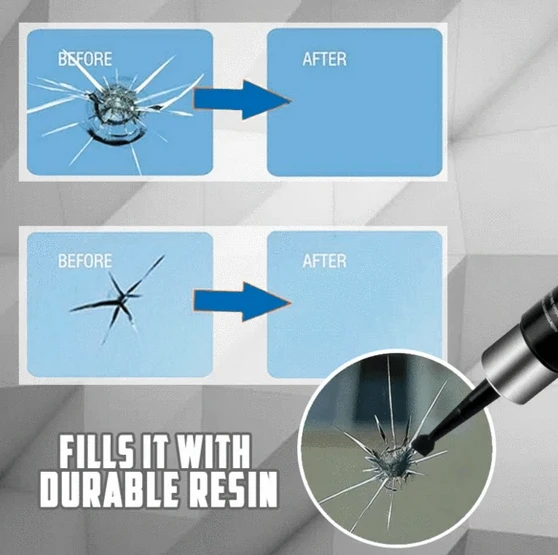 BEFORE

AFTER

BEFORE

AFTER

FILLS IT WITH DURABLE RESIN